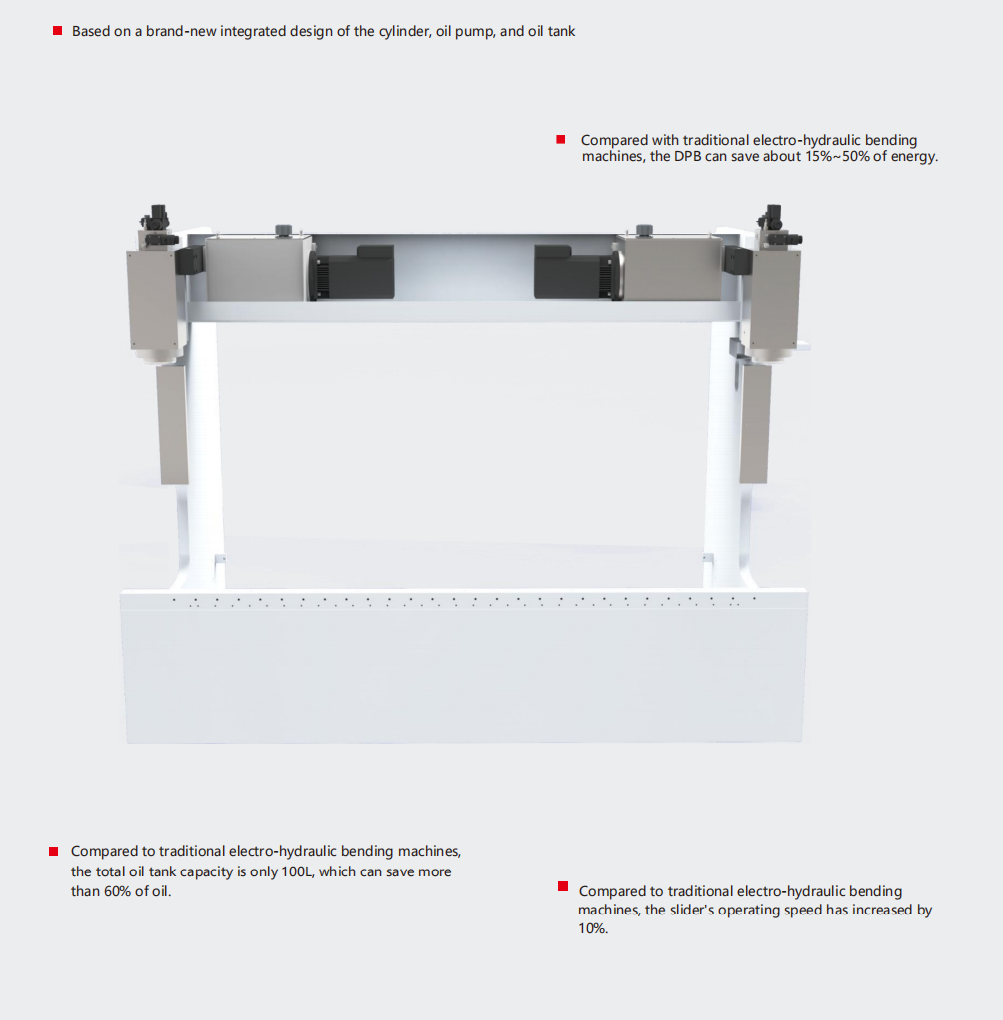 Based on a brand-new integrated design of the cylinder, oil pump, and oil tank

Compared with traditional electro-hydraulic bending machines, the DPB can save about 15%~50% of energy.

Compared to traditional electro-hydraulic bending machines, the total oil tank capacity is only 100L, which can save more than 60% of oil.

Compared to traditional electro-hydraulic bending machines, the slider's operating speed has increased by 10%.